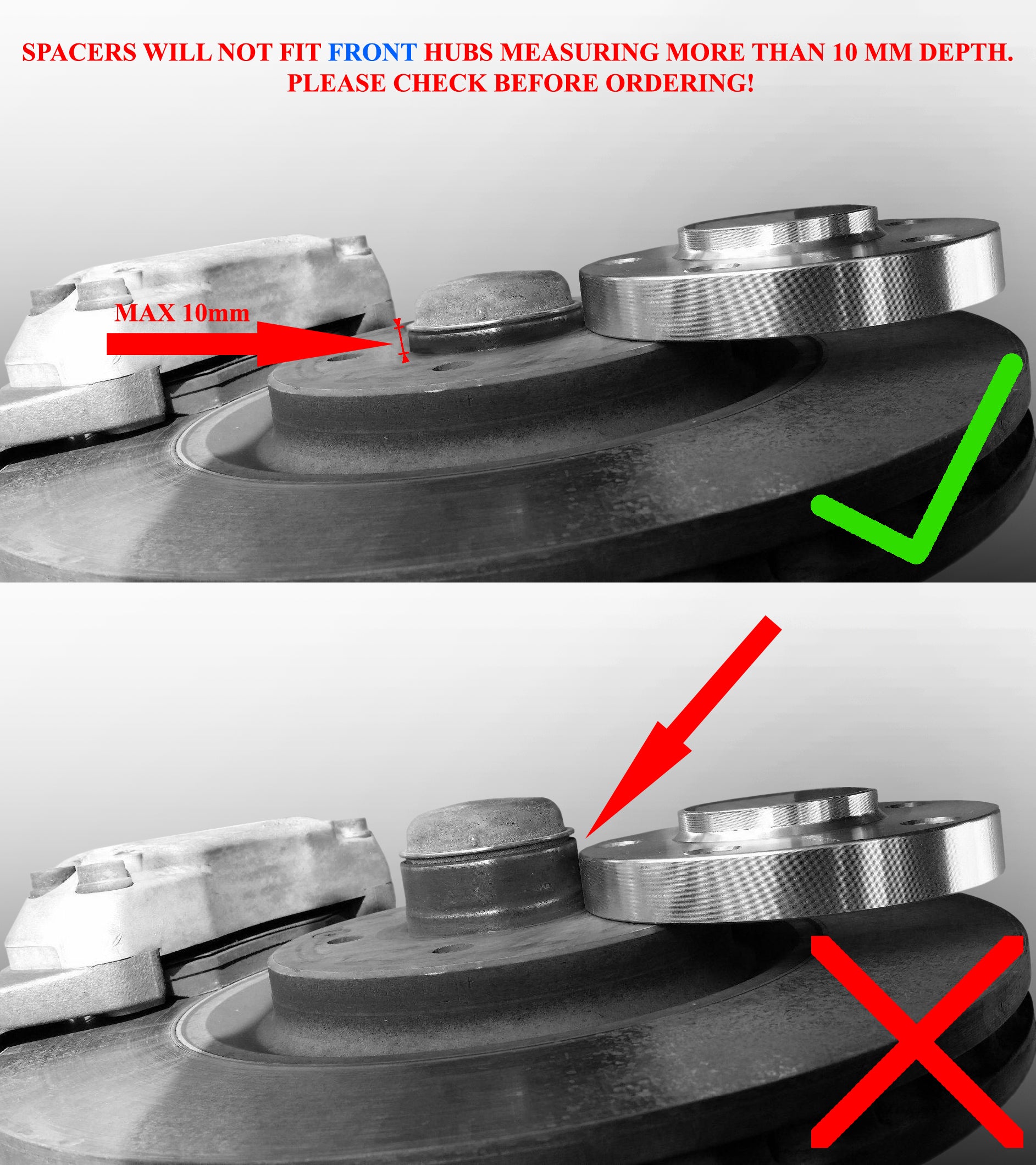 SPACERS WILL NOT FIT FRONT HUBS MEASURING MORE THAN 10 MM DEPTH.
PLEASE CHECK BEFORE ORDERING!

MAX 10mm